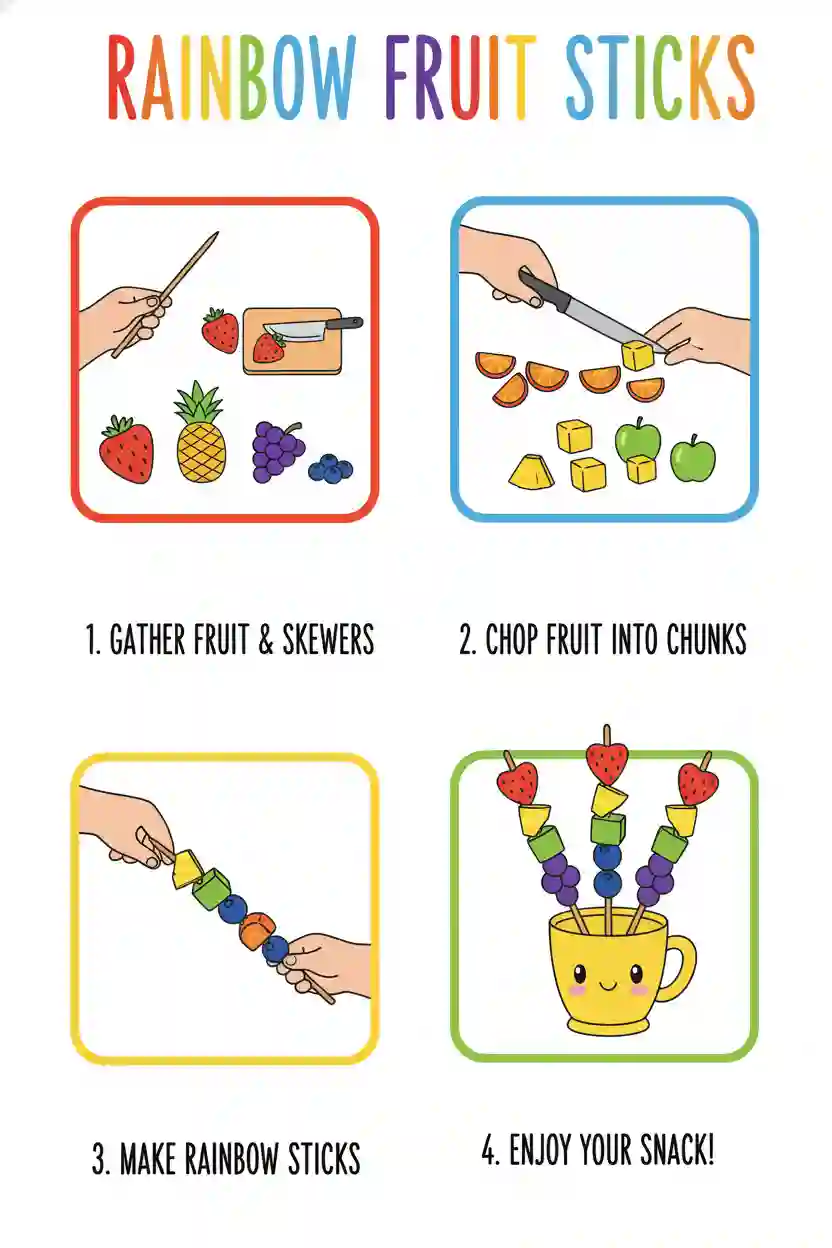 RAINBOW FRUIT STICKS

1. GATHER FRUIT & SKEWERS

2. CHOP FRUIT INTO CHUNKS

3. MAKE RAINBOW STICKS

4. ENJOY YOUR SNACK!